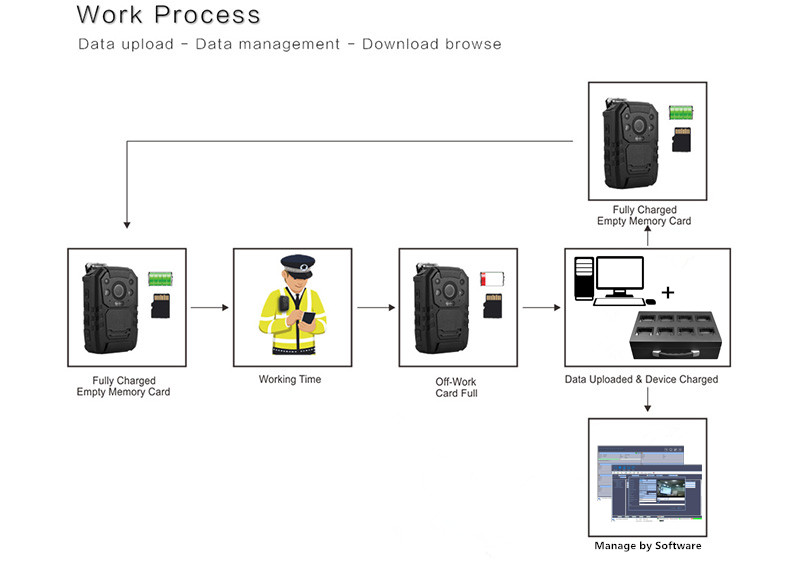 Work Process
Data upload - Data management - Download browse

Fully Charged
Empty Memory Card

Fully Charged
Empty Memory Card

Working Time

Off-Work
Card Full

Data Uploaded & Device Charged

Manage by Software